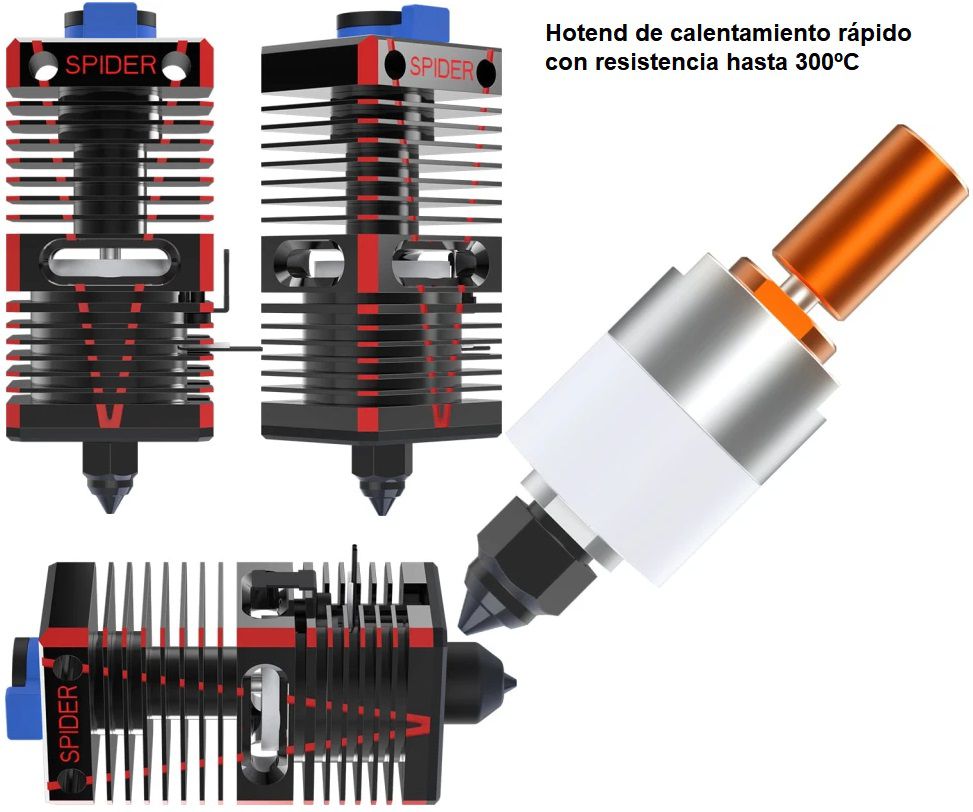 SPIDER
SPIDER
Hotend de calentamiento rápido con resistencia hasta 300ºC
V
V
SPIDER
V